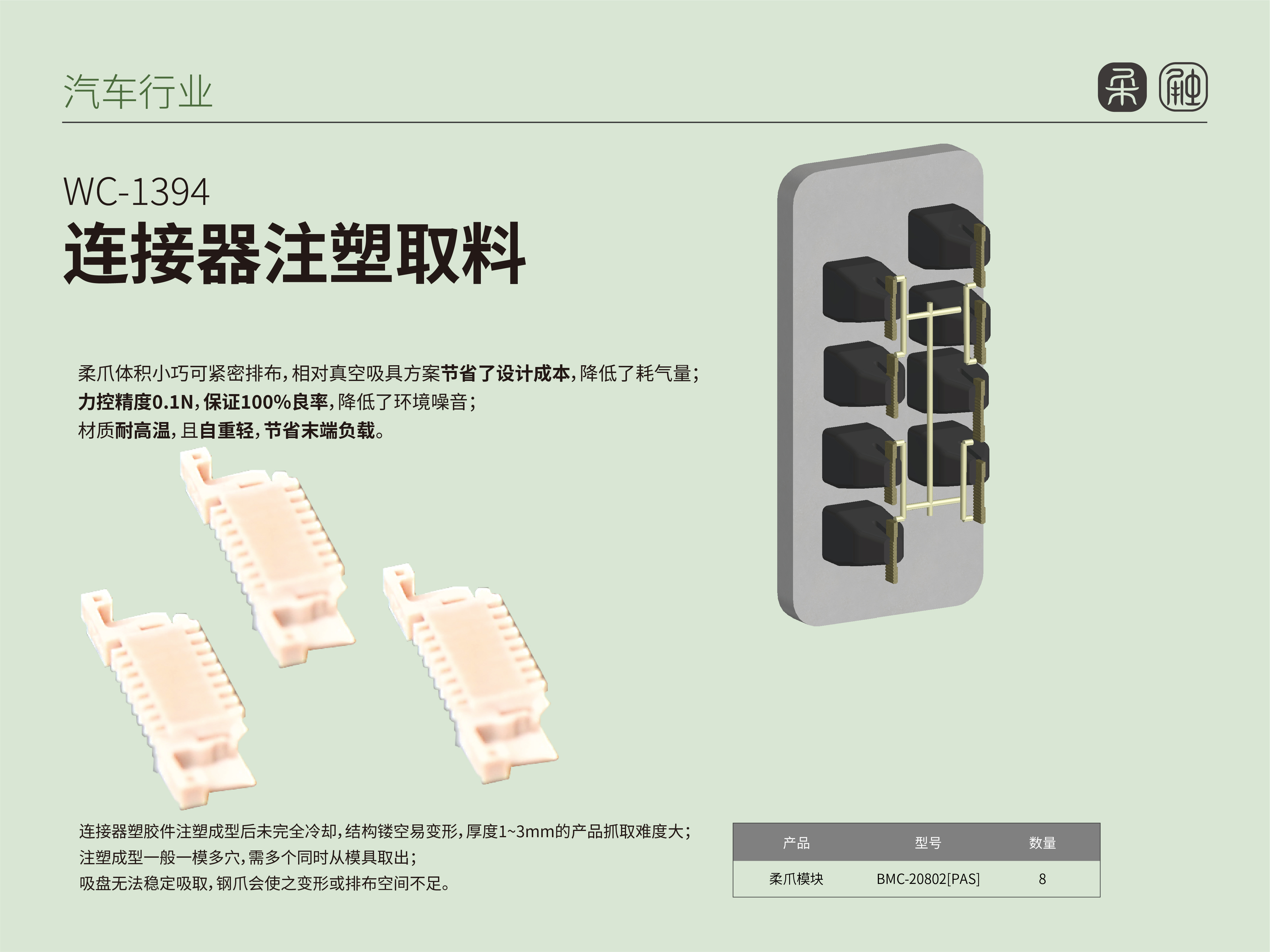 汽车行业

柔 触

WC-1394
连接器注塑取料

柔爪体积小巧可紧密排布，相对真空吸具方案节省了设计成本，降低了耗气量；
力控精度0.1N，保证100%良率，降低了环境噪音；
材质耐高温，且自重轻，节省末端负载。

连接器塑胶件注塑成型后未完全冷却，结构镂空易变形，厚度1~3mm的产品抓取难度大；
注塑成型一般一模多穴，需多个同时从模具取出；
吸盘无法稳定吸取，钢爪会使之变形或排布空间不足。

| 产品 | 型号 | 数量 |
|---|---|---|
| 柔爪模块 | BMC-20802[PAS] | 8 |