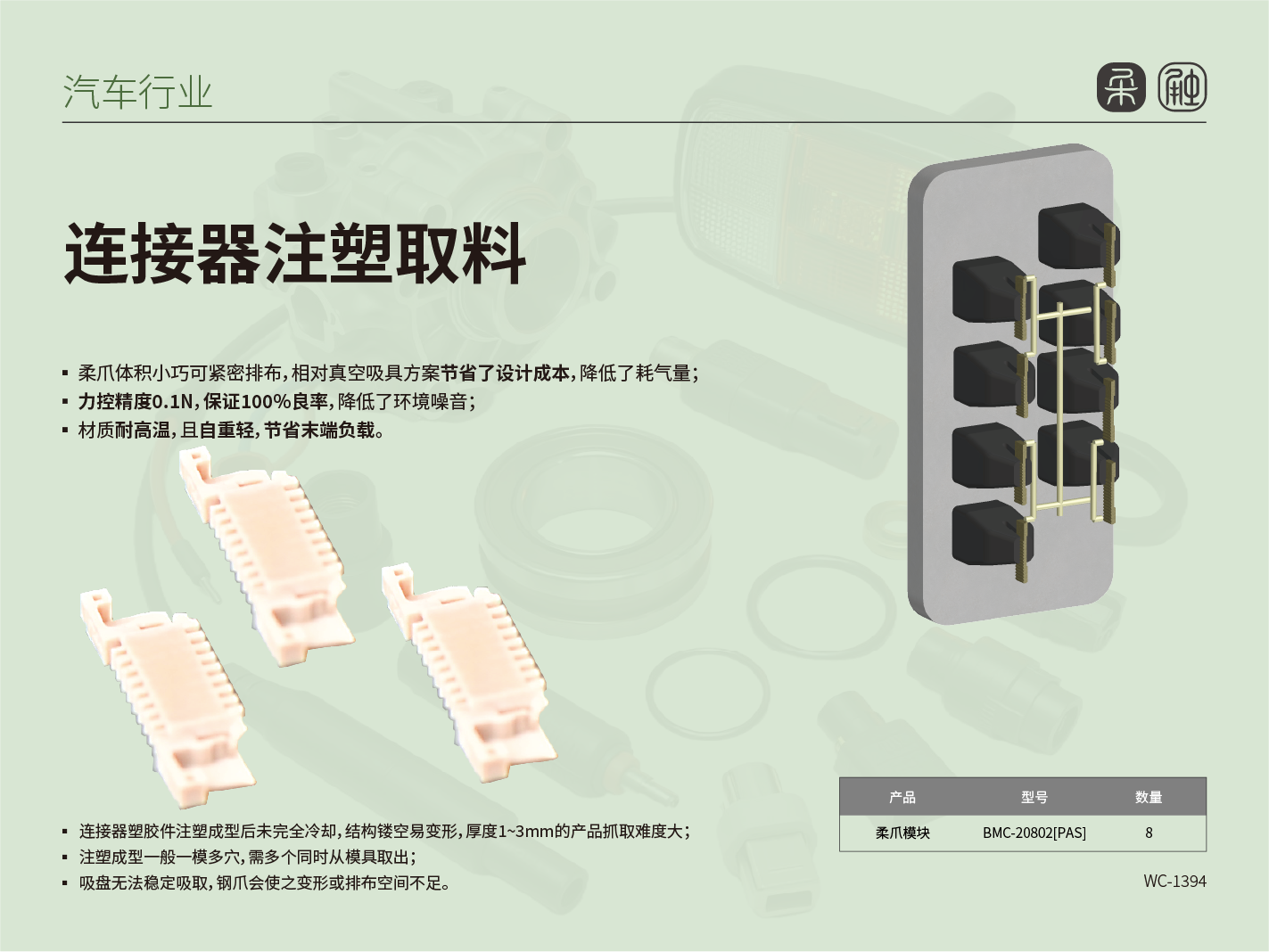 汽车行业

柔 触

连接器注塑取料

▪ 柔爪体积小巧可紧密排布，相对真空吸具方案节省了设计成本，降低了耗气量；
▪ 力控精度0.1N，保证100%良率，降低了环境噪音；
▪ 材质耐高温，且自重轻，节省末端负载。

▪ 连接器塑胶件注塑成型后未完全冷却，结构镂空易变形，厚度1~3mm的产品抓取难度大；
▪ 注塑成型一般一模多穴，需多个同时从模具取出；
▪ 吸盘无法稳定吸取，钢爪会使之变形或排布空间不足。

| 产品 | 型号 | 数量 |
|---|---|---|
| 柔爪模块 | BMC-20802[PAS] | 8 |

WC-1394